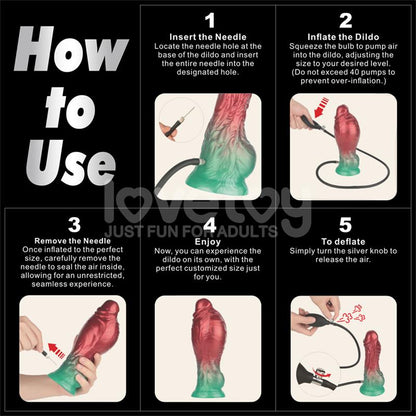 How to Use

1
Insert the Needle
Locate the needle hole at the base of the dildo and insert the entire needle into the designated hole.

2
Inflate the Dildo
Squeeze the bulb to pump air into the dildo, adjusting the size to your desired level. (Do not exceed 40 pumps to prevent over-inflation.)

lovetoy
JUST FUN FOR ADULTS

3
Remove the Needle
Once inflated to the perfect size, carefully remove the needle to seal the air inside, allowing for an unrestricted, seamless experience.

4
Enjoy
Now, you can experience the dildo on its own, with the perfect customized size just for you.

5
To deflate
Simply turn the silver knob to release the air.